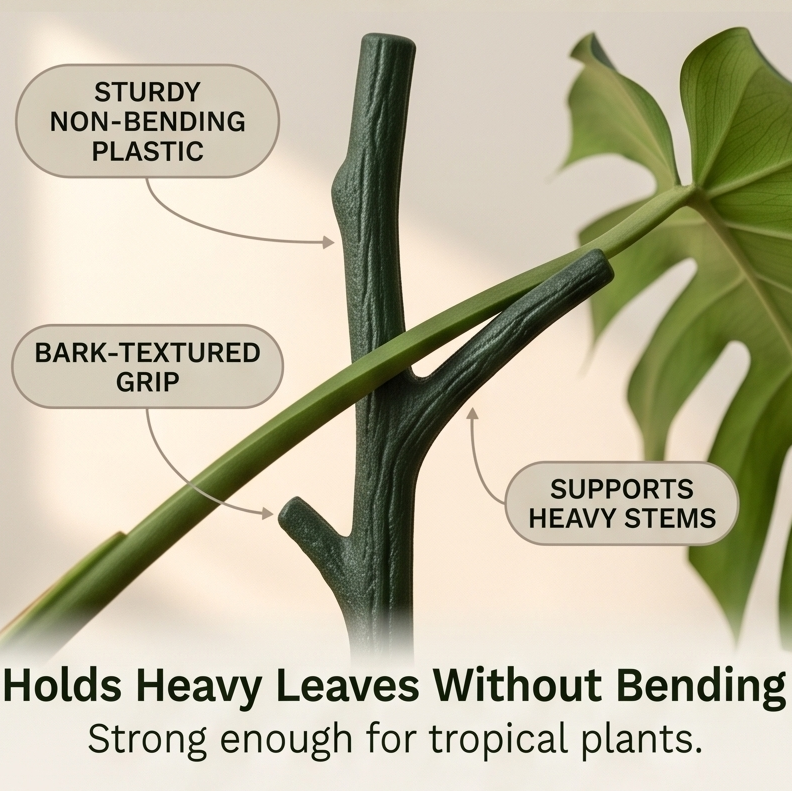 STURDY
NON-BENDING
PLASTIC

BARK-TEXTURED
GRIP

SUPPORTS
HEAVY STEMS

Holds Heavy Leaves Without Bending

Strong enough for tropical plants.