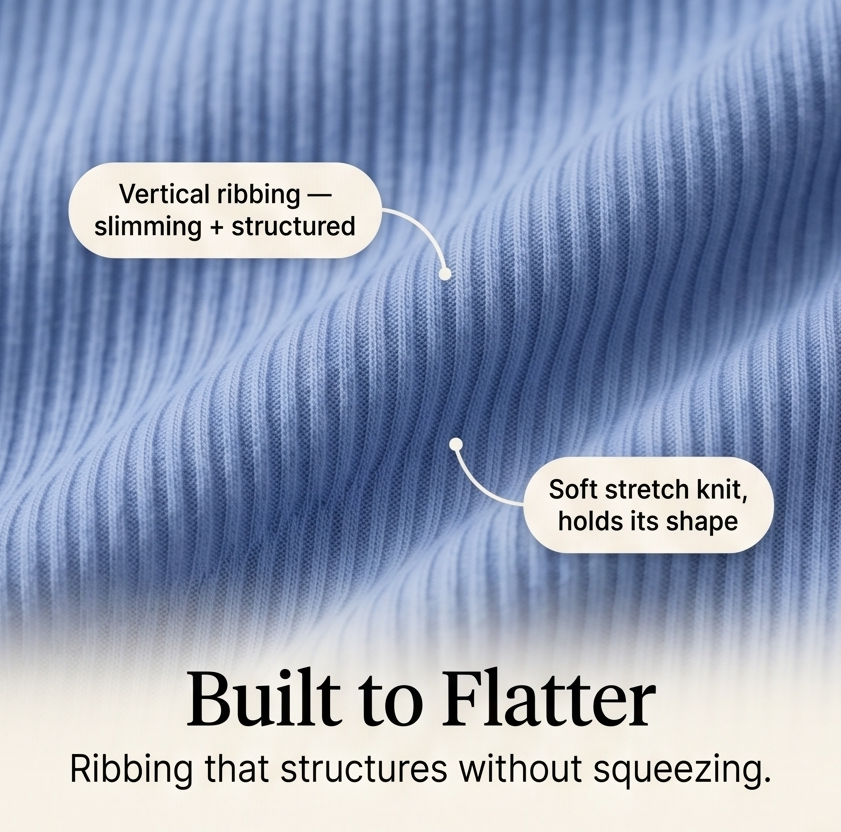 Vertical ribbing — slimming + structured

Soft stretch knit, holds its shape

Built to Flatter

Ribbing that structures without squeezing.